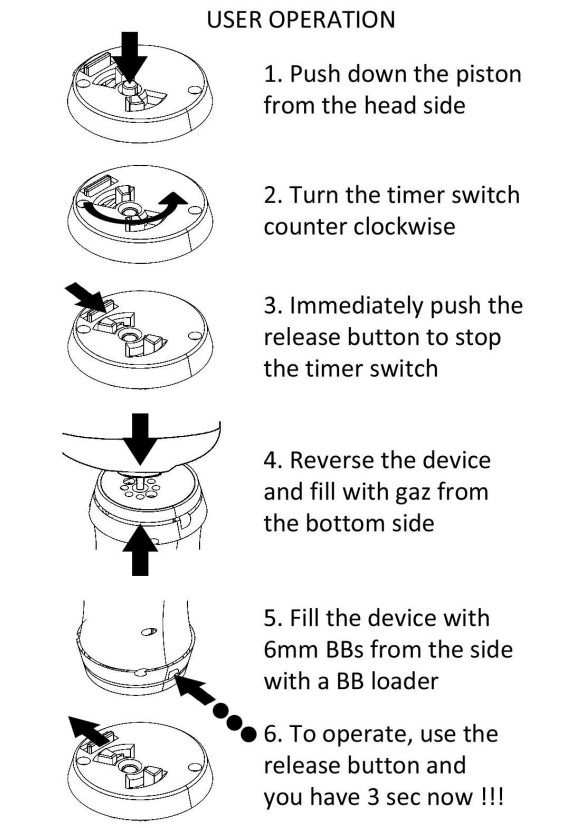 USER OPERATION

1. Push down the piston from the head side

2. Turn the timer switch counter clockwise

3. Immediately push the release button to stop the timer switch

4. Reverse the device and fill with gaz from the bottom side

5. Fill the device with 6mm BBs from the side with a BB loader

6. To operate, use the release button and you have 3 sec now !!!